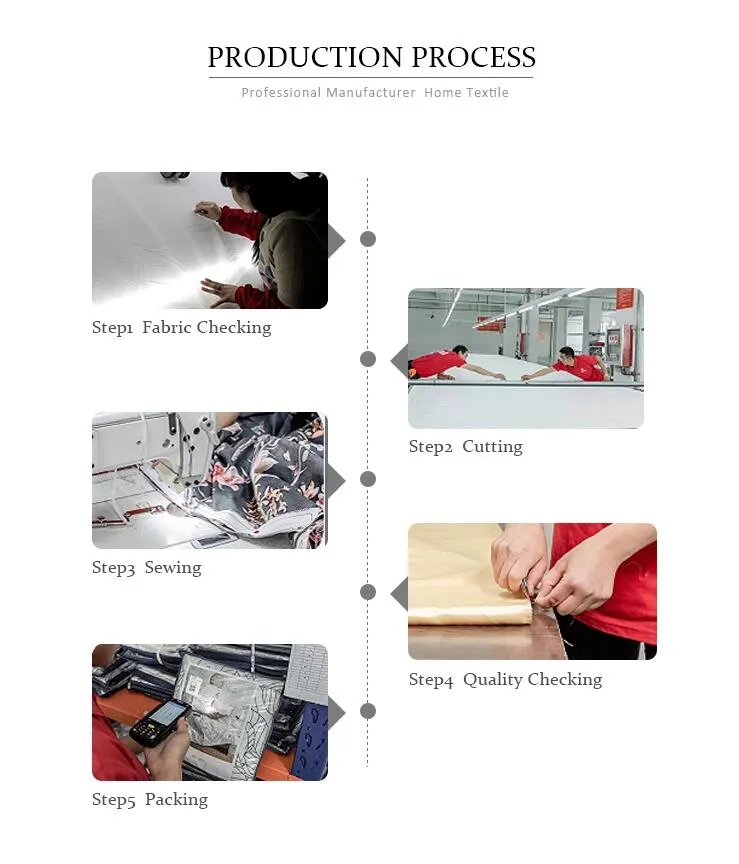 PRODUCTION PROCESS

Professional Manufacturer Home Textile

Step1 Fabric Checking

Step2 Cutting

Step3 Sewing

Step4 Quality Checking

Step5 Packing